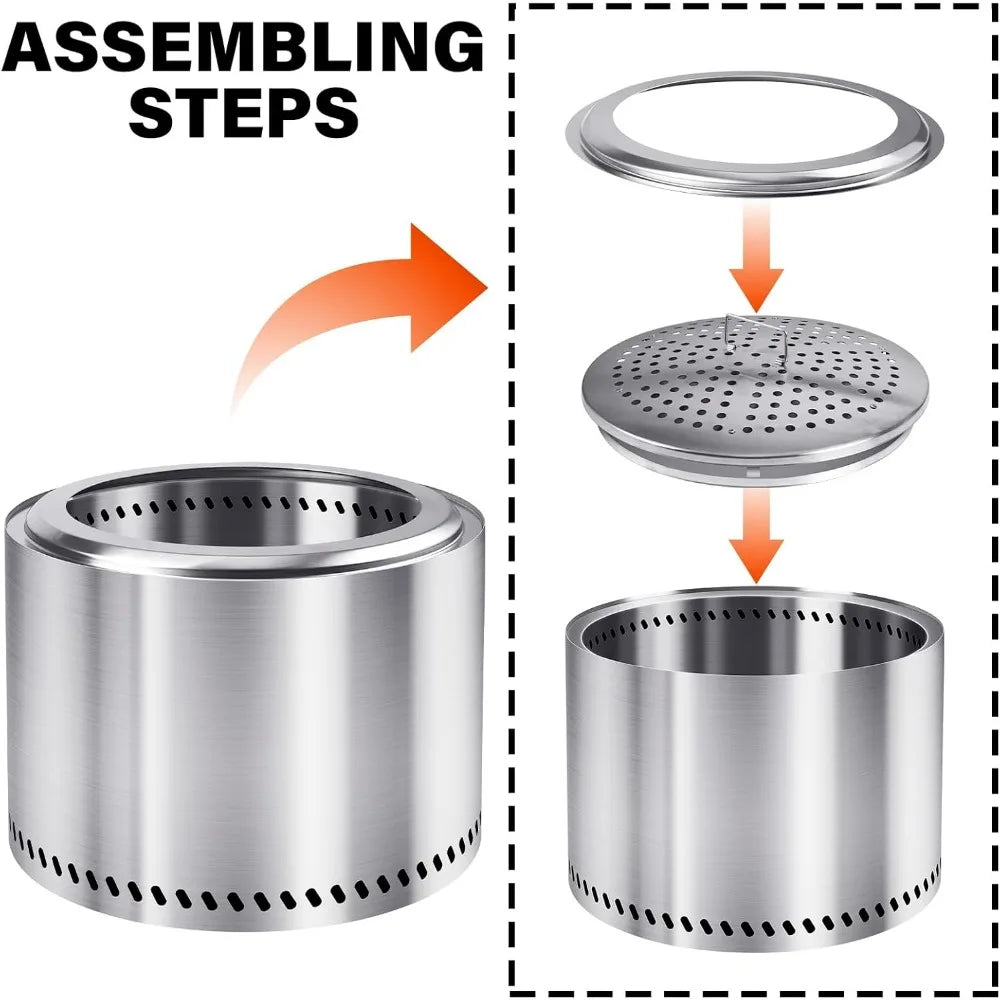 ASSEMBLING STEPS